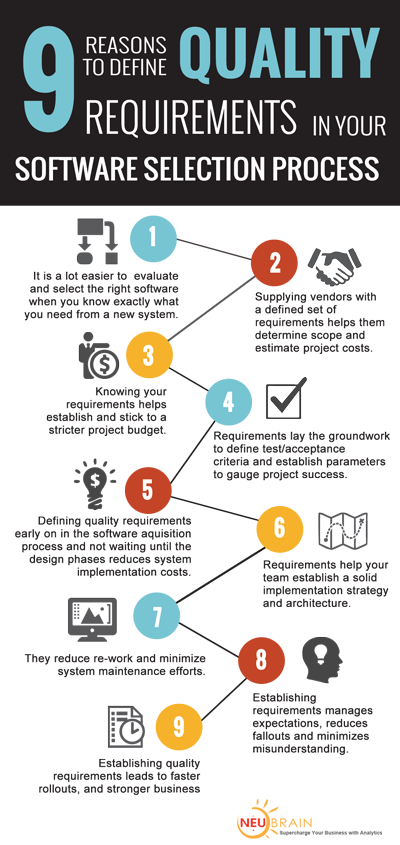 9 REASONS TO DEFINE QUALITY REQUIREMENTS IN YOUR SOFTWARE SELECTION PROCESS

1
It is a lot easier to evaluate and select the right software when you know exactly what you need from a new system.

2
Supplying vendors with a defined set of requirements helps them determine scope and estimate project costs.

3
Knowing your requirements helps establish and stick to a stricter project budget.

4
Requirements lay the groundwork to define test/acceptance criteria and establish parameters to gauge project success.

5
Defining quality requirements early on in the software aquisition process and not waiting until the design phases reduces system implementation costs.

6
Requirements help your team establish a solid implementation strategy and architecture.

7
They reduce re-work and minimize system maintenance efforts.

8
Establishing requirements manages expectations, reduces fallouts and minimizes misunderstanding.

9
Establishing quality requirements leads to faster rollouts, and stronger business

NEU BRAIN
Supercharge Your Business with Analytics